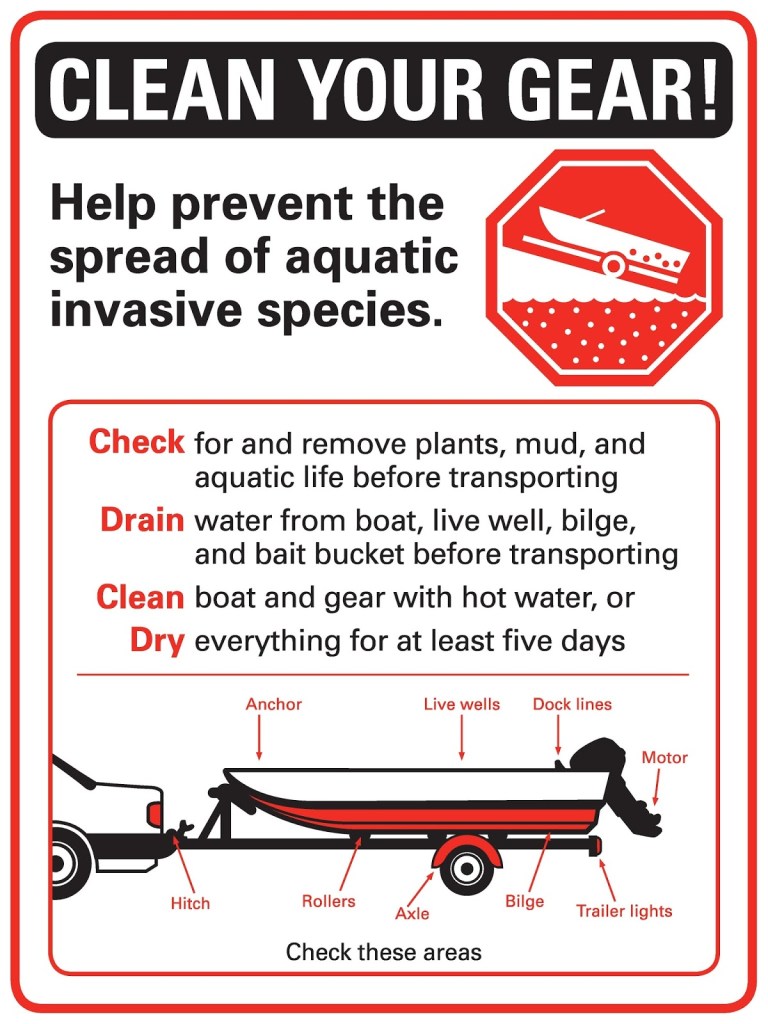 CLEAN YOUR GEAR!

Help prevent the spread of aquatic invasive species.

Check for and remove plants, mud, and aquatic life before transporting

Drain water from boat, live well, bilge, and bait bucket before transporting

Clean boat and gear with hot water, or

Dry everything for at least five days

Anchor

Live wells

Dock lines

Motor

Hitch

Rollers

Axle

Bilge

Trailer lights

Check these areas